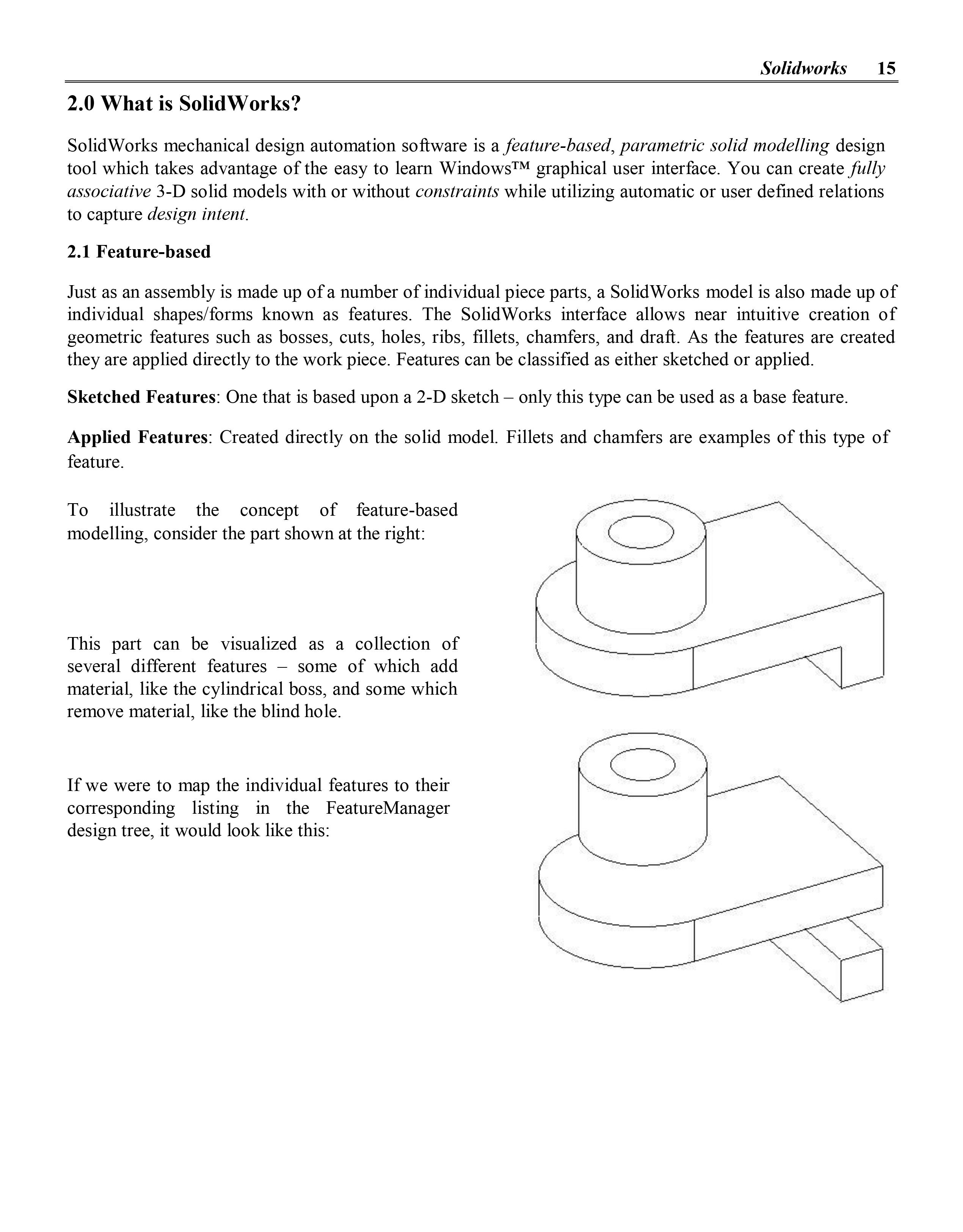 Solidworks 15

2.0 What is SolidWorks?

SolidWorks mechanical design automation software is a feature-based, parametric solid modelling design tool which takes advantage of the easy to learn Windows™ graphical user interface. You can create fully associative 3-D solid models with or without constraints while utilizing automatic or user defined relations to capture design intent.

2.1 Feature-based

Just as an assembly is made up of a number of individual piece parts, a SolidWorks model is also made up of individual shapes/forms known as features. The SolidWorks interface allows near intuitive creation of geometric features such as bosses, cuts, holes, ribs, fillets, chamfers, and draft. As the features are created they are applied directly to the work piece. Features can be classified as either sketched or applied.

Sketched Features: One that is based upon a 2-D sketch – only this type can be used as a base feature.

Applied Features: Created directly on the solid model. Fillets and chamfers are examples of this type of feature.

To illustrate the concept of feature-based modelling, consider the part shown at the right:

This part can be visualized as a collection of several different features – some of which add material, like the cylindrical boss, and some which remove material, like the blind hole.

If we were to map the individual features to their corresponding listing in the FeatureManager design tree, it would look like this: