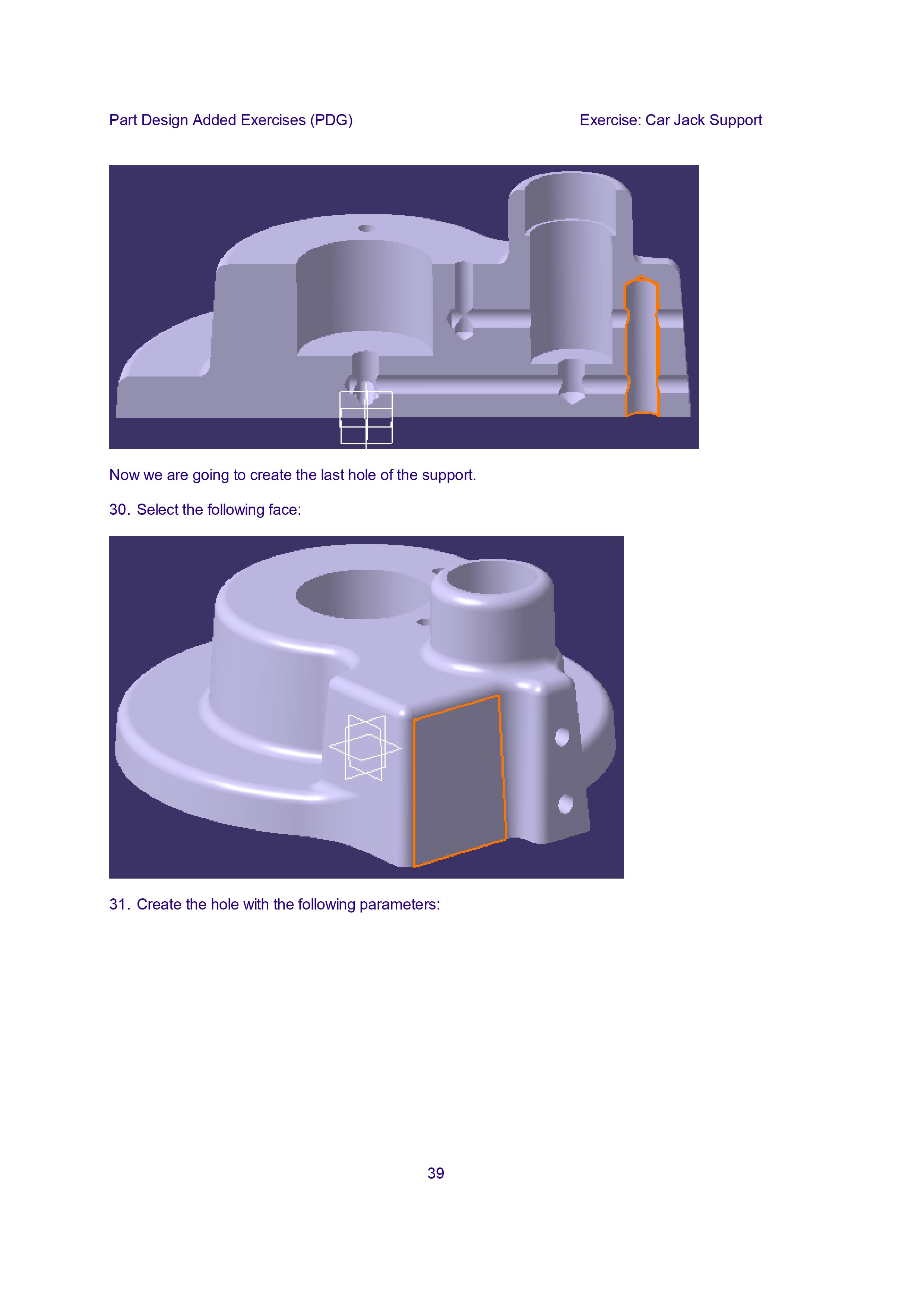 Part Design Added Exercises (PDG)

Exercise: Car Jack Support

Now we are going to create the last hole of the support.

30. Select the following face:

31. Create the hole with the following parameters:

39