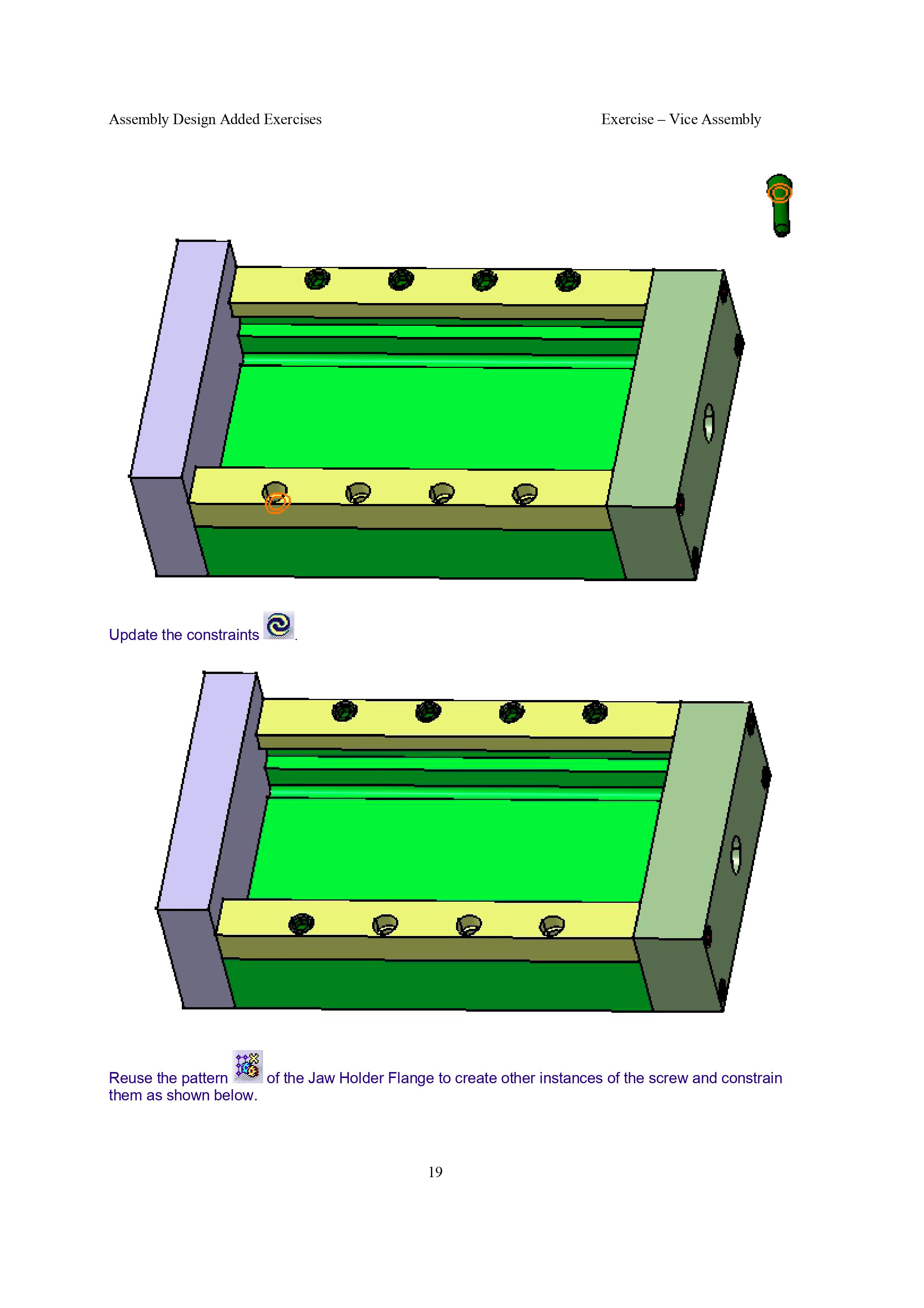 Assembly Design Added Exercises

Exercise – Vice Assembly

Update the constraints .

Reuse the pattern of the Jaw Holder Flange to create other instances of the screw and constrain them as shown below.

19