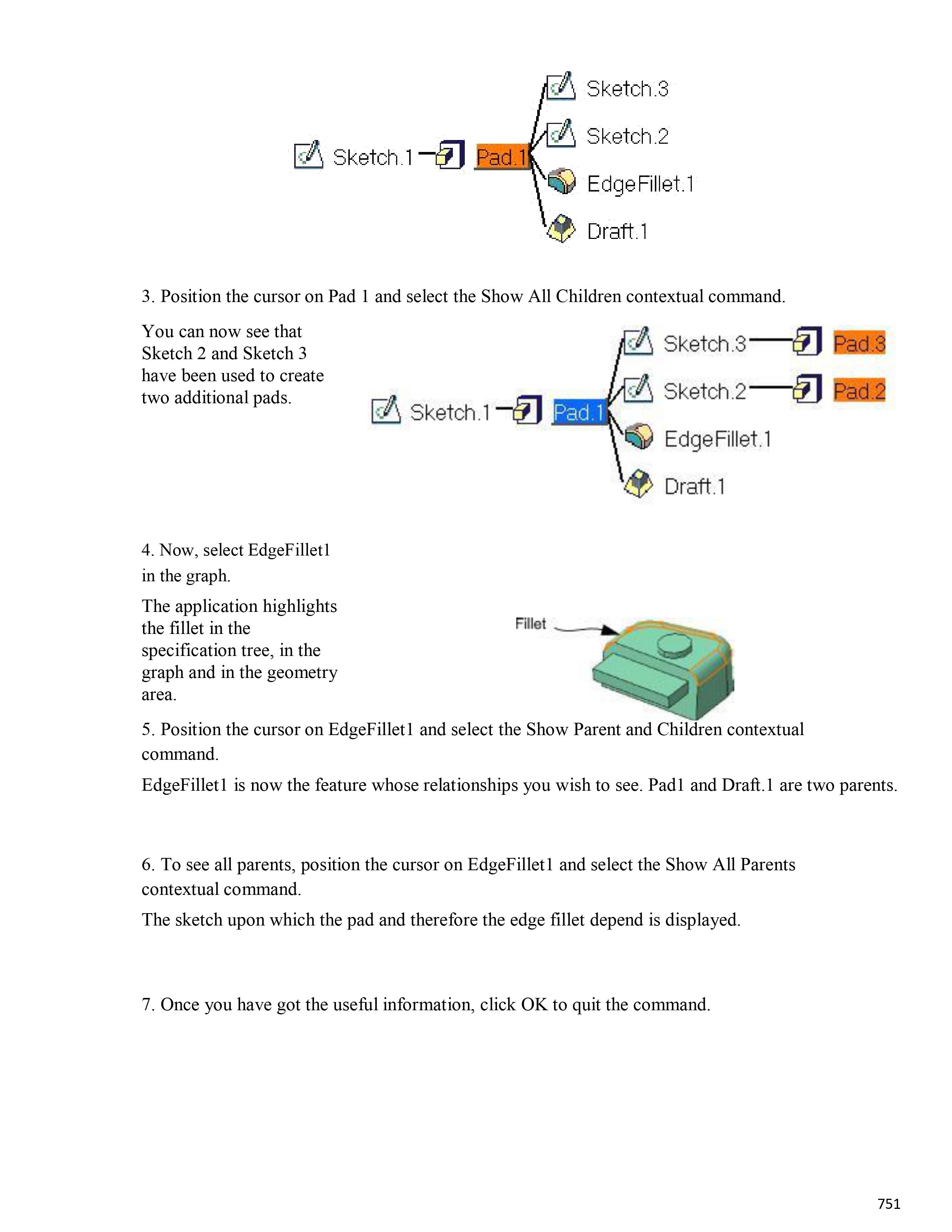 Sketch.1 Pad.1 Sketch.3 Sketch.2 EdgeFillet.1 Draft.1

3. Position the cursor on Pad 1 and select the Show All Children contextual command.

You can now see that Sketch 2 and Sketch 3 have been used to create two additional pads.

Sketch.1 Pad.1 Sketch.3 Pad.3 Sketch.2 Pad.2 EdgeFillet.1 Draft.1

4. Now, select EdgeFillet1 in the graph.

The application highlights the fillet in the specification tree, in the graph and in the geometry area.

Fillet

5. Position the cursor on EdgeFillet1 and select the Show Parent and Children contextual command.

EdgeFillet1 is now the feature whose relationships you wish to see. Pad1 and Draft.1 are two parents.

6. To see all parents, position the cursor on EdgeFillet1 and select the Show All Parents contextual command.

The sketch upon which the pad and therefore the edge fillet depend is displayed.

7. Once you have got the useful information, click OK to quit the command.

751