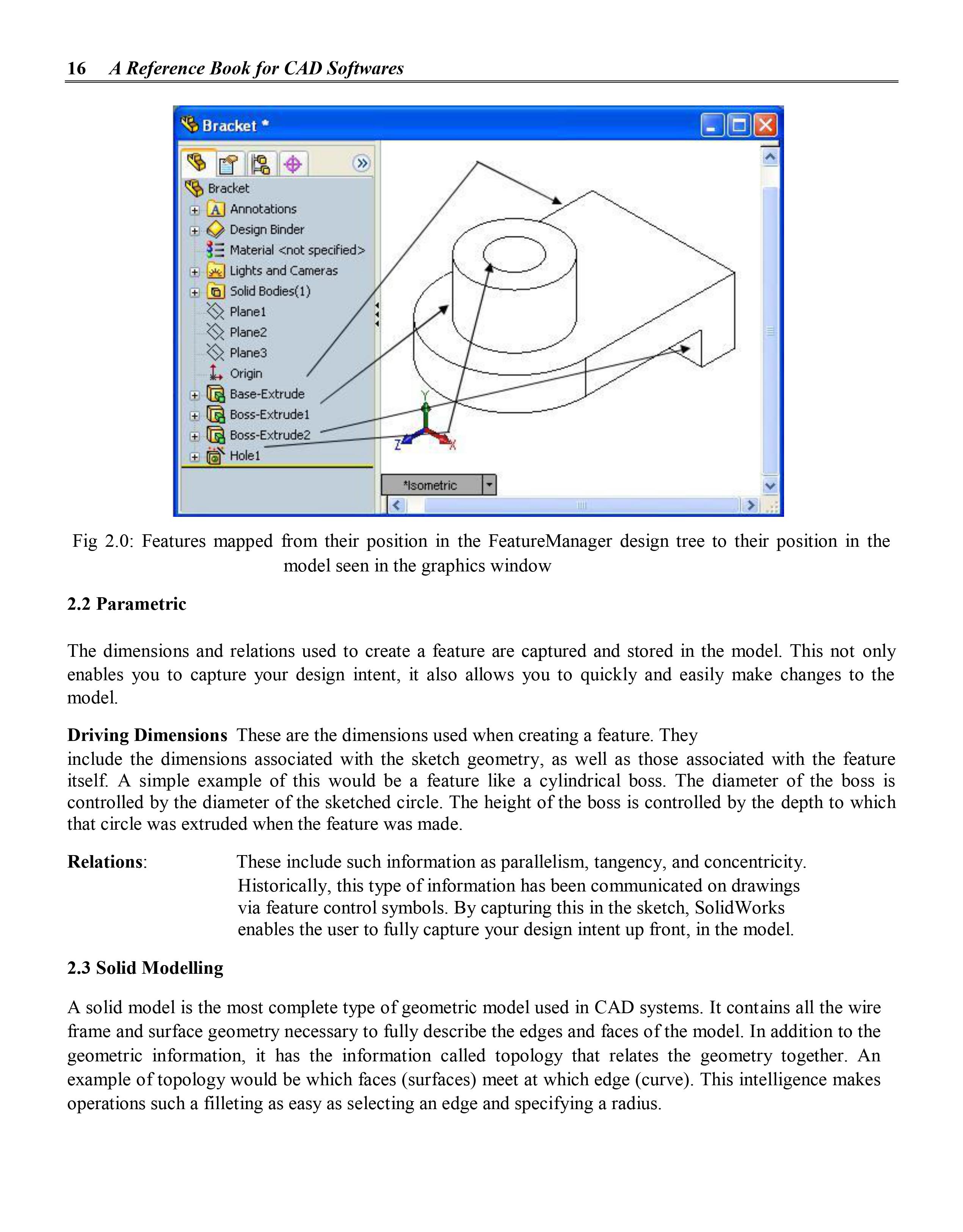 16 A Reference Book for CAD Softwares

Bracket *

Bracket
Annotations
Design Binder
Material <not specified>
Lights and Cameras
Solid Bodies(1)
Plane1
Plane2
Plane3
Origin
Base-Extrude
Boss-Extrude1
Boss-Extrude2
Hole1

Y
Z
X
*Isometric

Fig 2.0: Features mapped from their position in the FeatureManager design tree to their position in the model seen in the graphics window

2.2 Parametric

The dimensions and relations used to create a feature are captured and stored in the model. This not only enables you to capture your design intent, it also allows you to quickly and easily make changes to the model.

Driving Dimensions These are the dimensions used when creating a feature. They include the dimensions associated with the sketch geometry, as well as those associated with the feature itself. A simple example of this would be a feature like a cylindrical boss. The diameter of the boss is controlled by the diameter of the sketched circle. The height of the boss is controlled by the depth to which that circle was extruded when the feature was made.

Relations: These include such information as parallelism, tangency, and concentricity. Historically, this type of information has been communicated on drawings via feature control symbols. By capturing this in the sketch, SolidWorks enables the user to fully capture your design intent up front, in the model.

2.3 Solid Modelling

A solid model is the most complete type of geometric model used in CAD systems. It contains all the wire frame and surface geometry necessary to fully describe the edges and faces of the model. In addition to the geometric information, it has the information called topology that relates the geometry together. An example of topology would be which faces (surfaces) meet at which edge (curve). This intelligence makes operations such a filleting as easy as selecting an edge and specifying a radius.