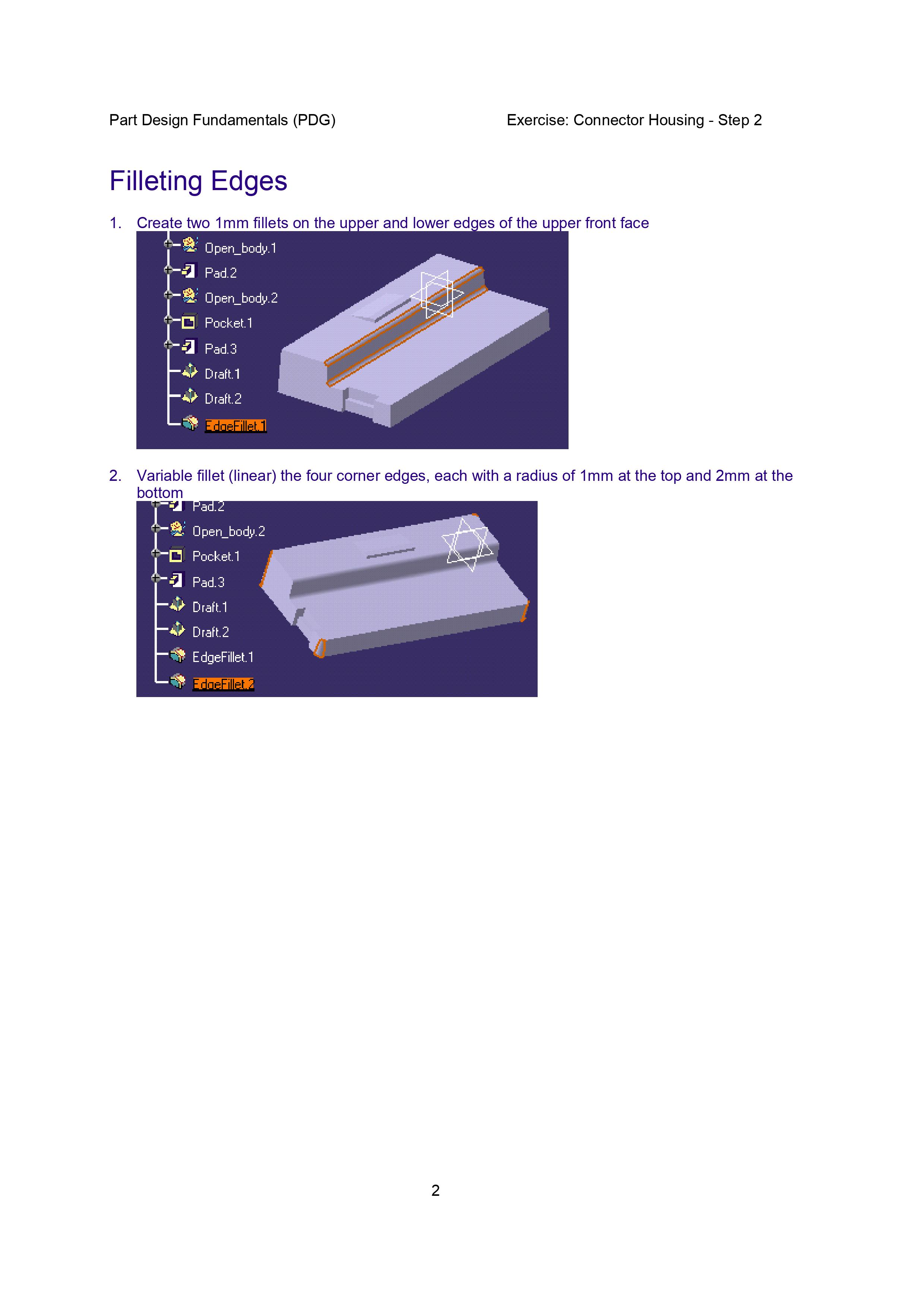 Part Design Fundamentals (PDG)

Exercise: Connector Housing - Step 2

Filleting Edges

1. Create two 1mm fillets on the upper and lower edges of the upper front face

Open_body.1
Pad.2
Open_body.2
Pocket.1
Pad.3
Draft.1
Draft.2
EdgeFillet.1

2. Variable fillet (linear) the four corner edges, each with a radius of 1mm at the top and 2mm at the bottom

Pad.2
Open_body.2
Pocket.1
Pad.3
Draft.1
Draft.2
EdgeFillet.1
EdgeFillet.2

2