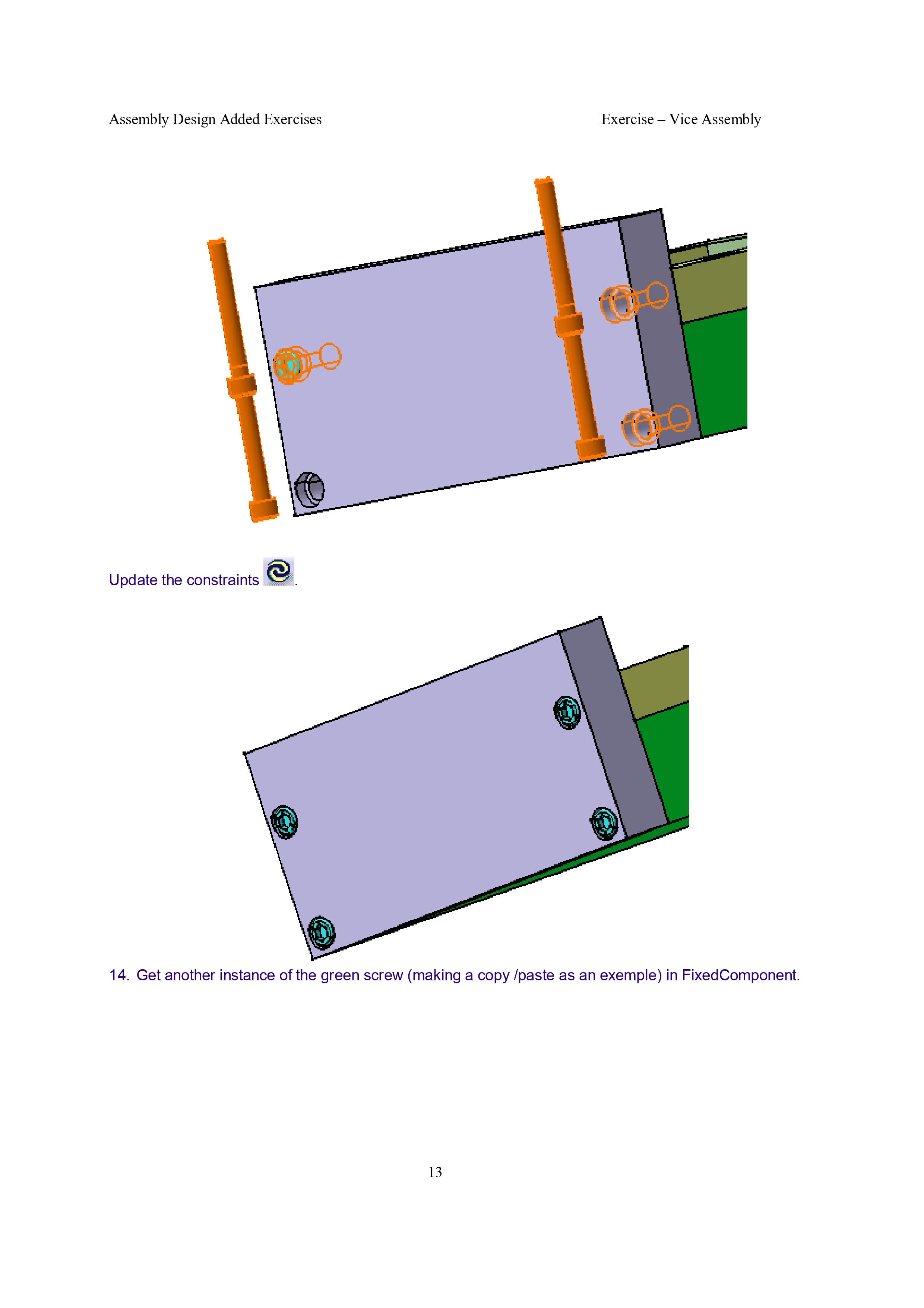 Assembly Design Added Exercises

Exercise – Vice Assembly

Update the constraints .

14. Get another instance of the green screw (making a copy /paste as an exemple) in FixedComponent.

13