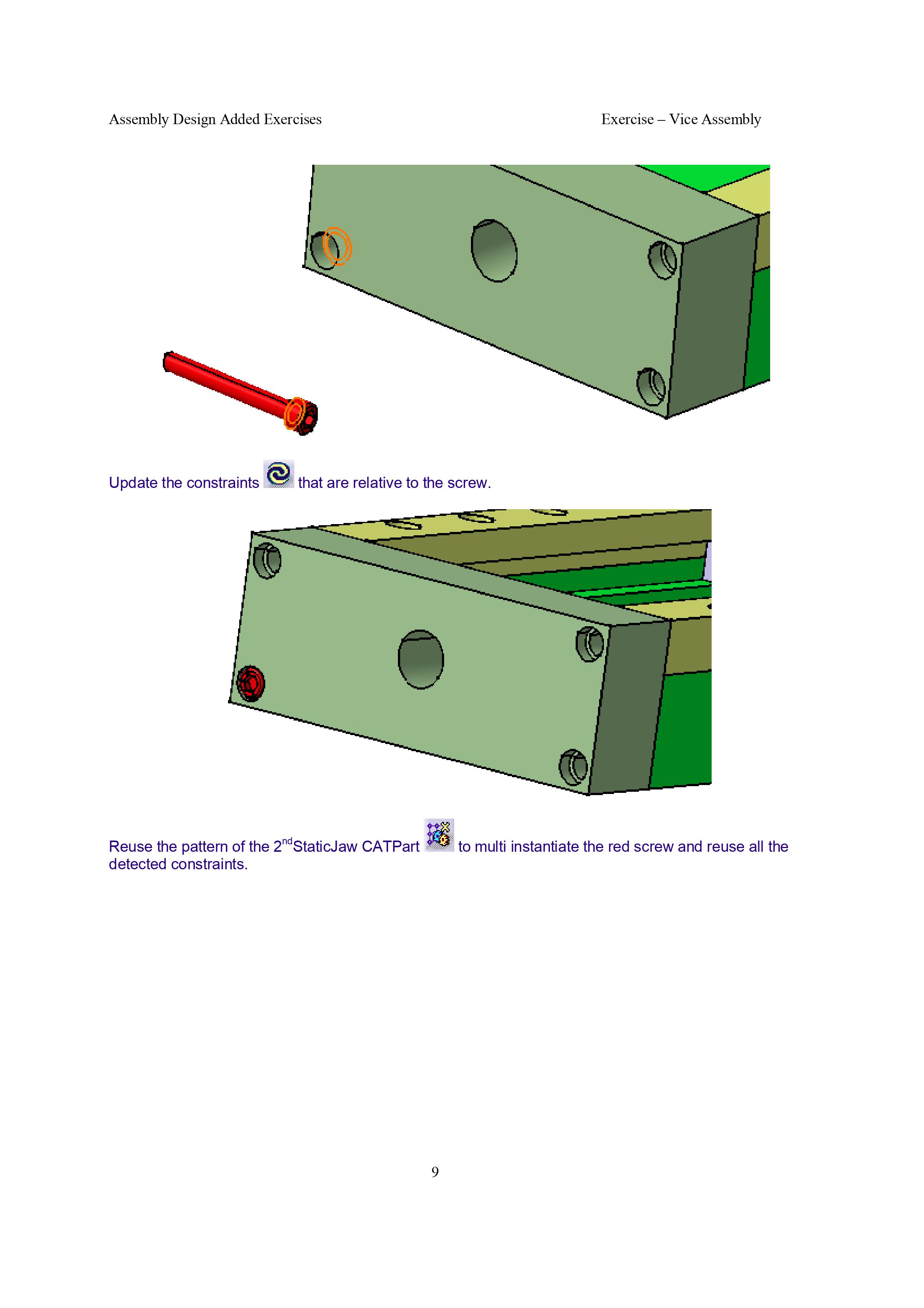 Assembly Design Added Exercises

Exercise – Vice Assembly

Update the constraints that are relative to the screw.

Reuse the pattern of the 2$^{nd}$StaticJaw CATPart to multi instantiate the red screw and reuse all the detected constraints.

9