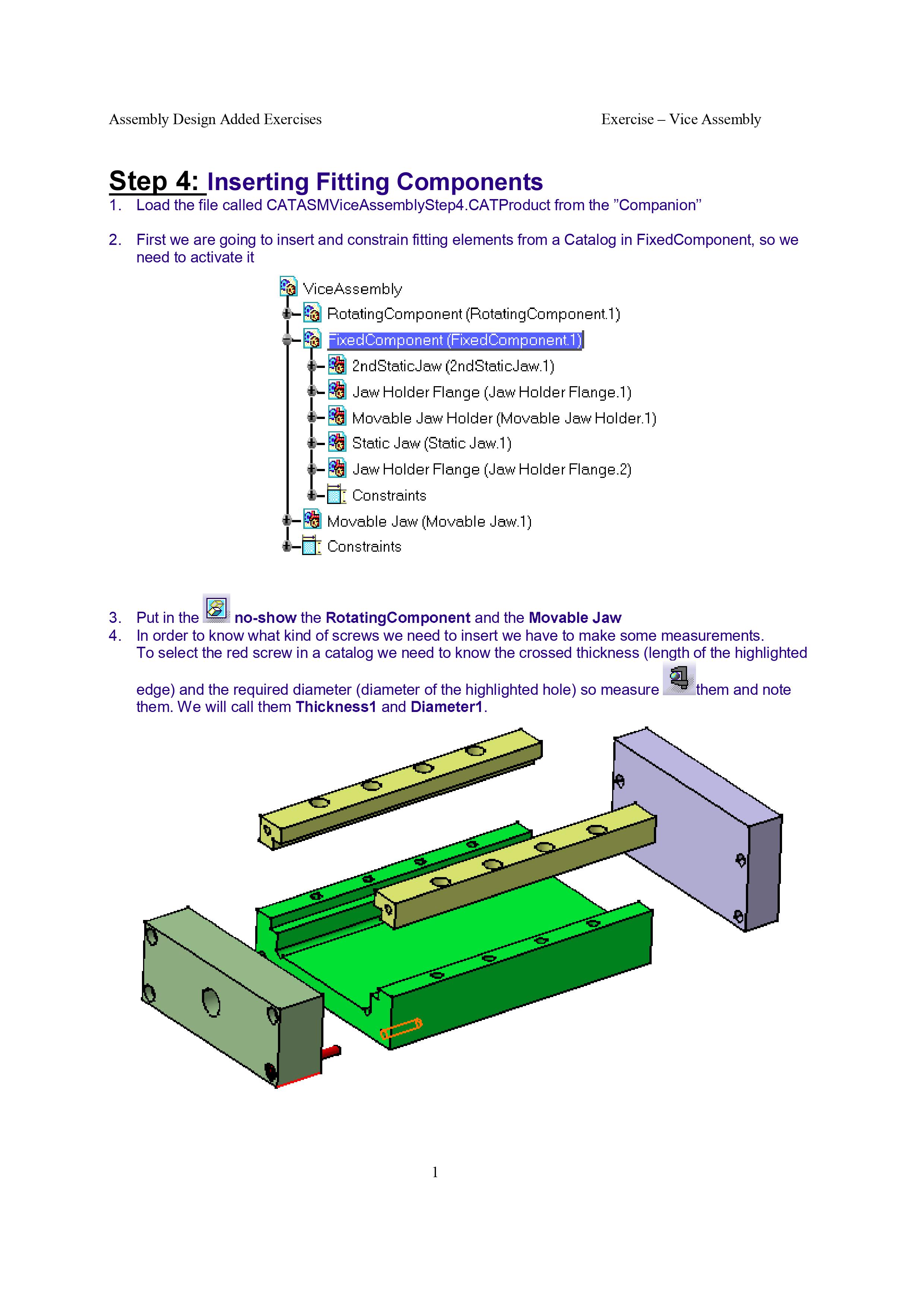 Assembly Design Added Exercises

Exercise – Vice Assembly

Step 4: Inserting Fitting Components

1. Load the file called CATASMViceAssemblyStep4.CATProduct from the ”Companion”

2. First we are going to insert and constrain fitting elements from a Catalog in FixedComponent, so we need to activate it

ViceAssembly
RotatingComponent (RotatingComponent.1)
FixedComponent (FixedComponent.1)
2ndStaticJaw (2ndStaticJaw.1)
Jaw Holder Flange (Jaw Holder Flange.1)
Movable Jaw Holder (Movable Jaw Holder.1)
Static Jaw (Static Jaw.1)
Jaw Holder Flange (Jaw Holder Flange.2)
Constraints
Movable Jaw (Movable Jaw.1)
Constraints

3. Put in the no-show the RotatingComponent and the Movable Jaw

4. In order to know what kind of screws we need to insert we have to make some measurements. To select the red screw in a catalog we need to know the crossed thickness (length of the highlighted edge) and the required diameter (diameter of the highlighted hole) so measure them and note them. We will call them Thickness1 and Diameter1.

1