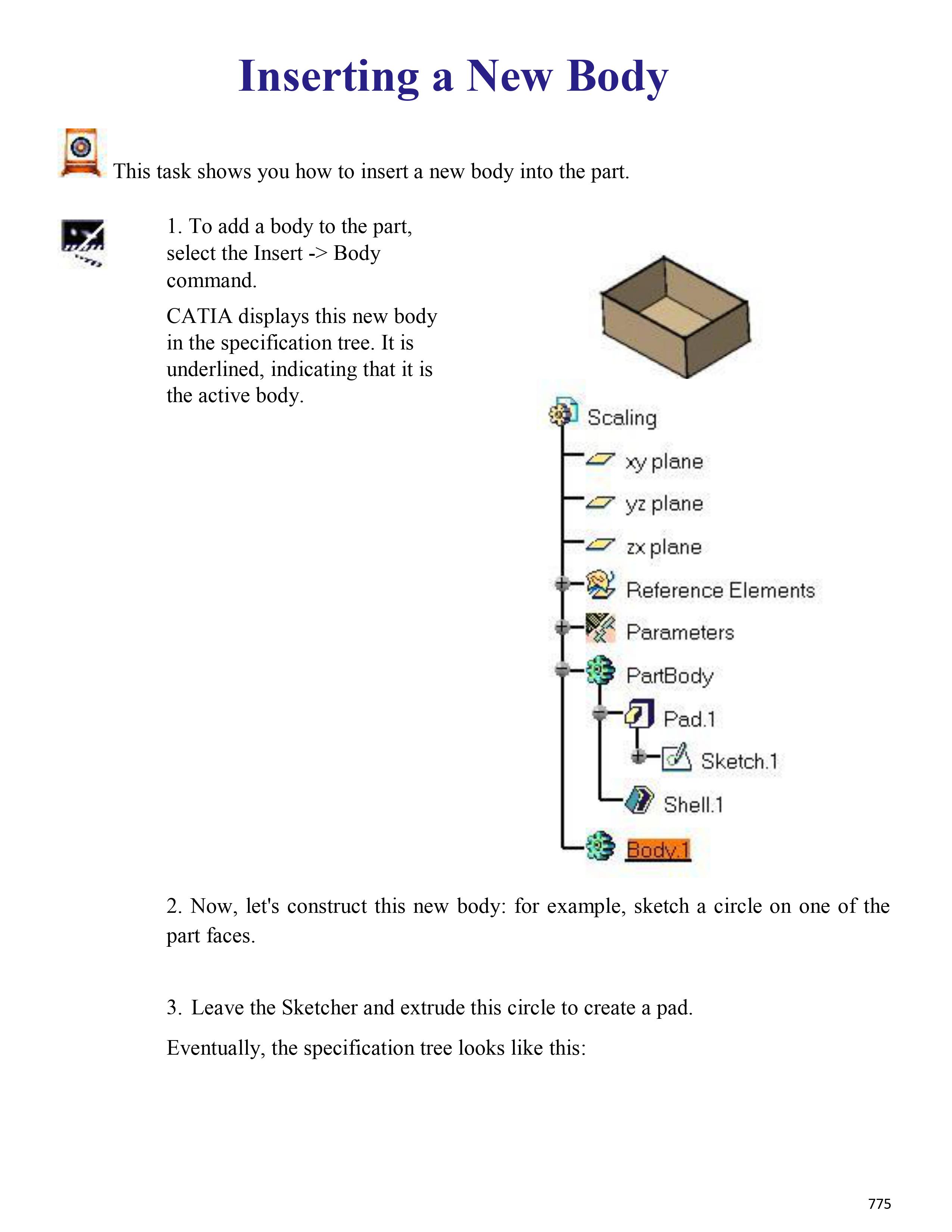 Inserting a New Body

This task shows you how to insert a new body into the part.

1. To add a body to the part, select the Insert -> Body command.

CATIA displays this new body in the specification tree. It is underlined, indicating that it is the active body.

Scaling
xy plane
yz plane
zx plane
Reference Elements
Parameters
PartBody
Pad.1
Sketch.1
Shell.1
Body.1

2. Now, let's construct this new body: for example, sketch a circle on one of the part faces.

3. Leave the Sketcher and extrude this circle to create a pad.

Eventually, the specification tree looks like this:

775