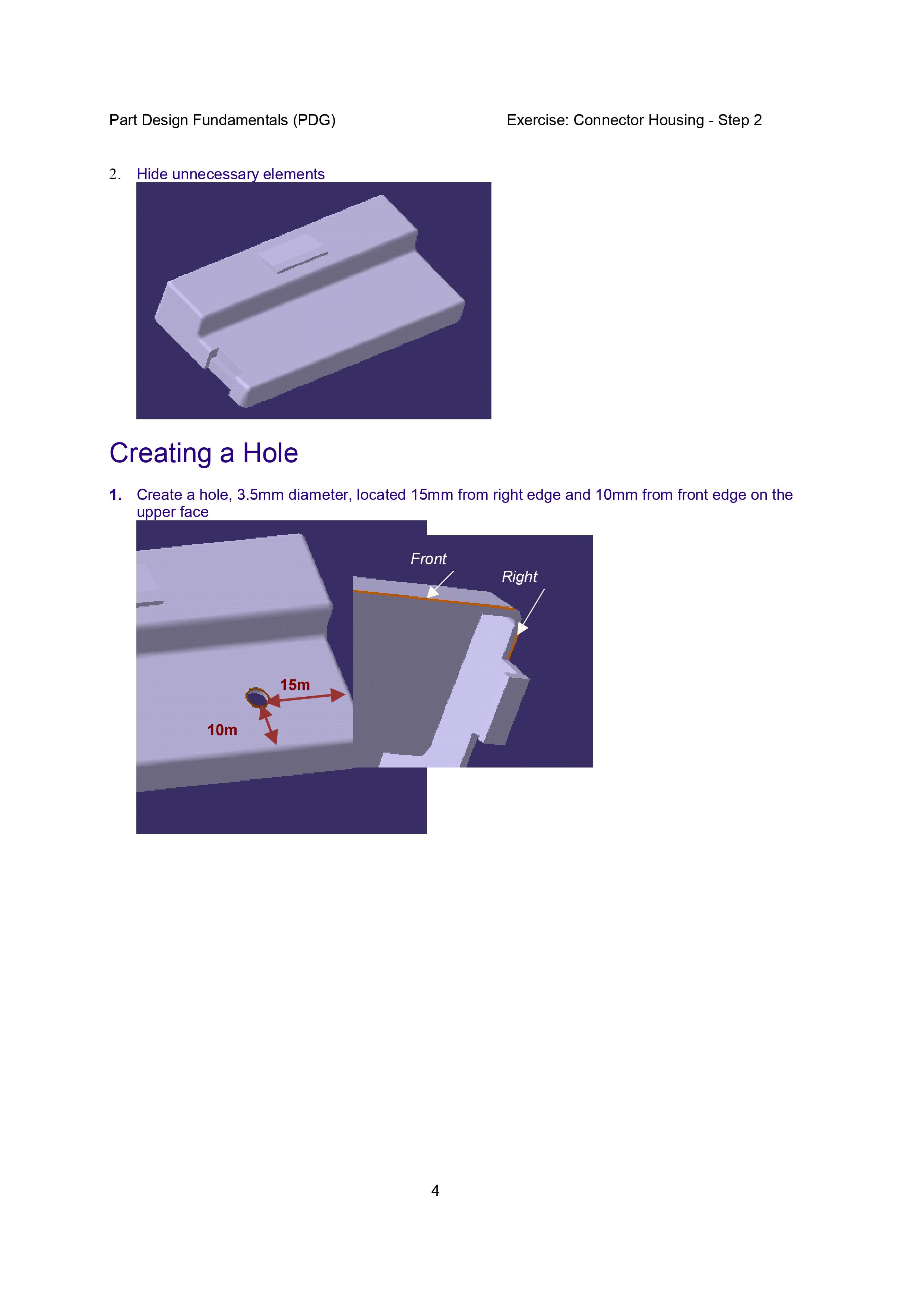 Part Design Fundamentals (PDG)

Exercise: Connector Housing - Step 2

2. Hide unnecessary elements

Creating a Hole

1. Create a hole, 3.5mm diameter, located 15mm from right edge and 10mm from front edge on the upper face

Front

Right

15m

10m

4