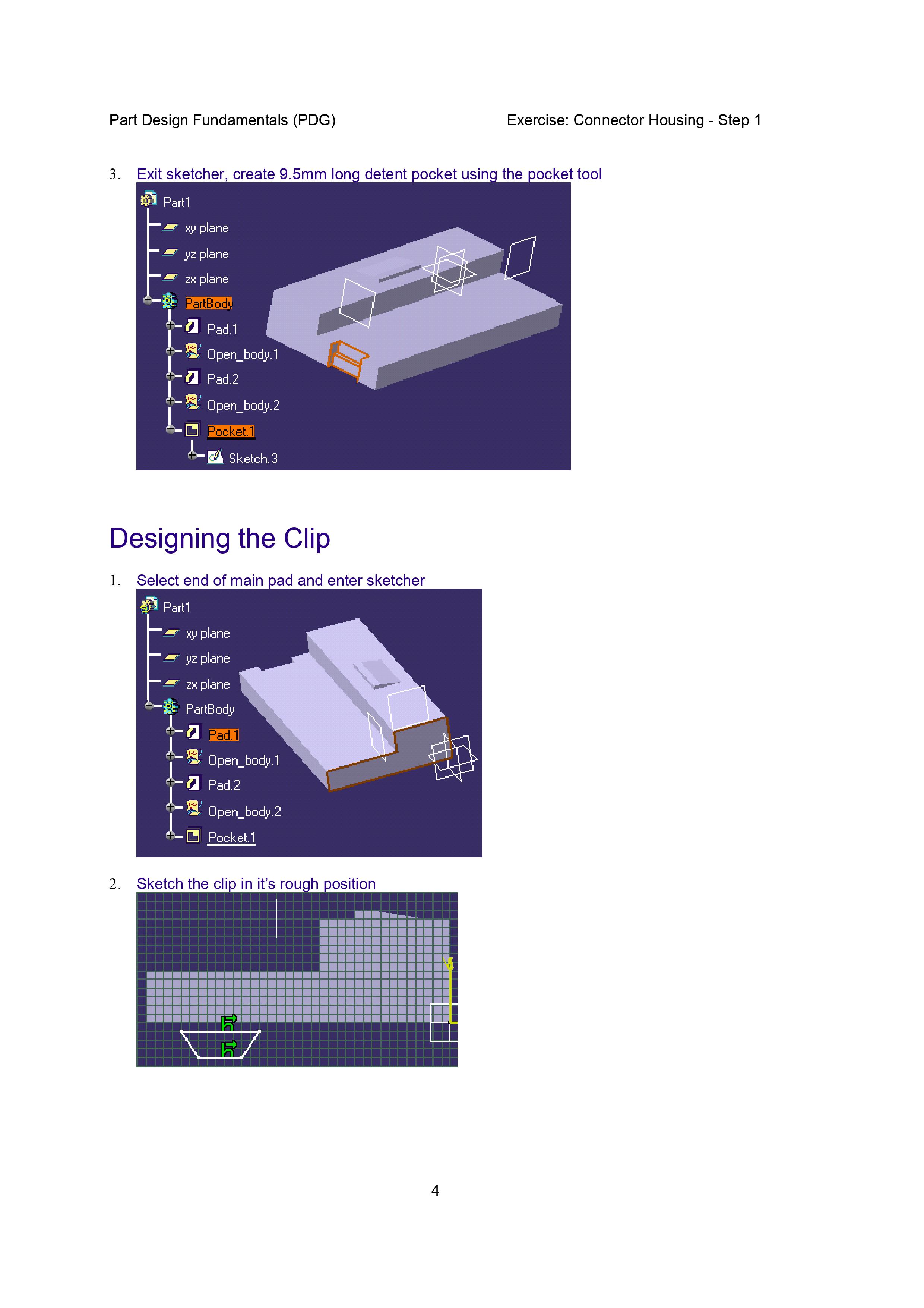 Part Design Fundamentals (PDG)

Exercise: Connector Housing - Step 1

3. Exit sketcher, create 9.5mm long detent pocket using the pocket tool

Part1
xy plane
yz plane
zx plane
PartBody
Pad.1
Open_body.1
Pad.2
Open_body.2
Pocket.1
Sketch.3

Designing the Clip

1. Select end of main pad and enter sketcher

Part1
xy plane
yz plane
zx plane
PartBody
Pad.1
Open_body.1
Pad.2
Open_body.2
Pocket.1

2. Sketch the clip in it's rough position

4