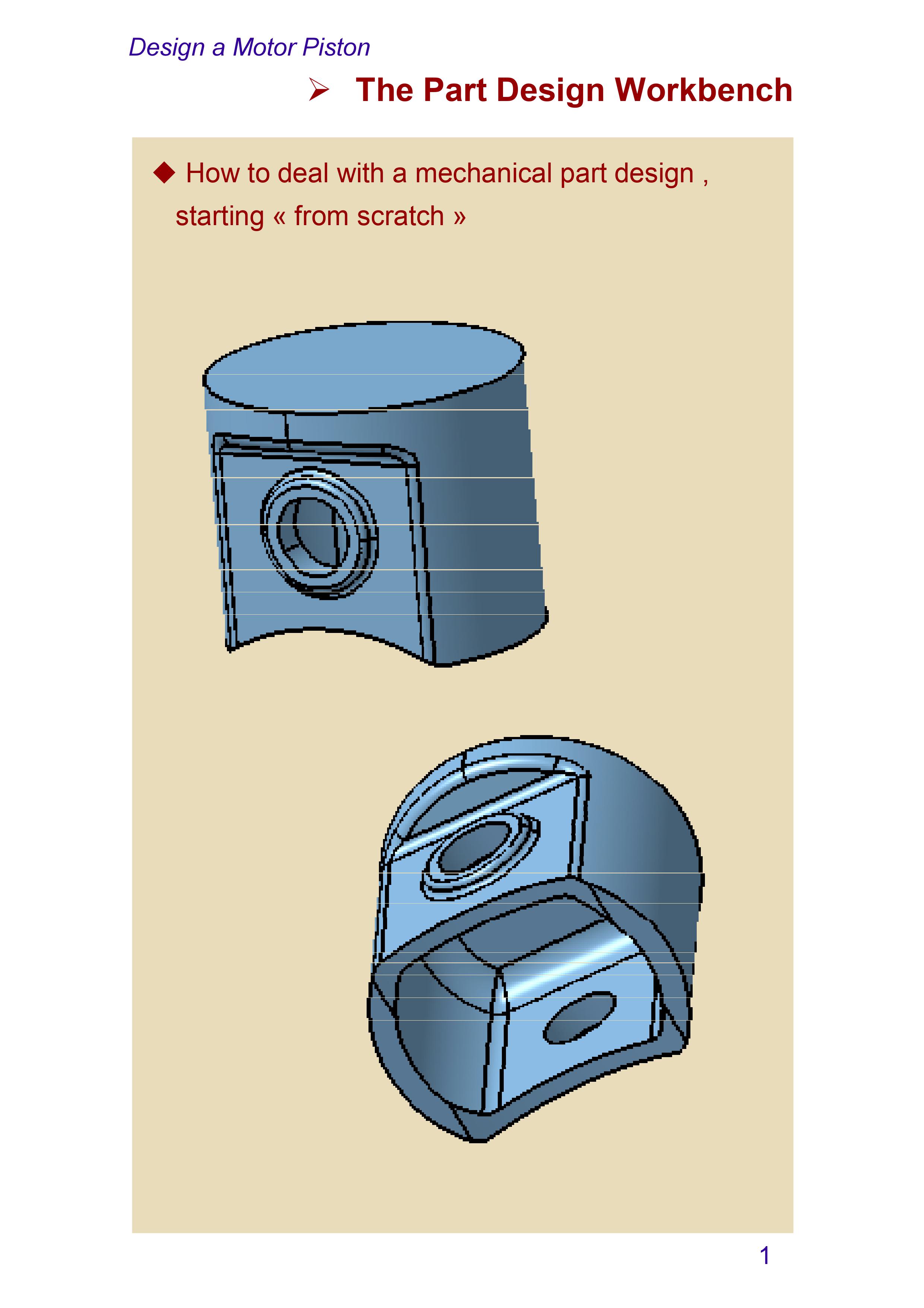 Design a Motor Piston

➢ The Part Design Workbench

◆ How to deal with a mechanical part design , starting « from scratch »

1