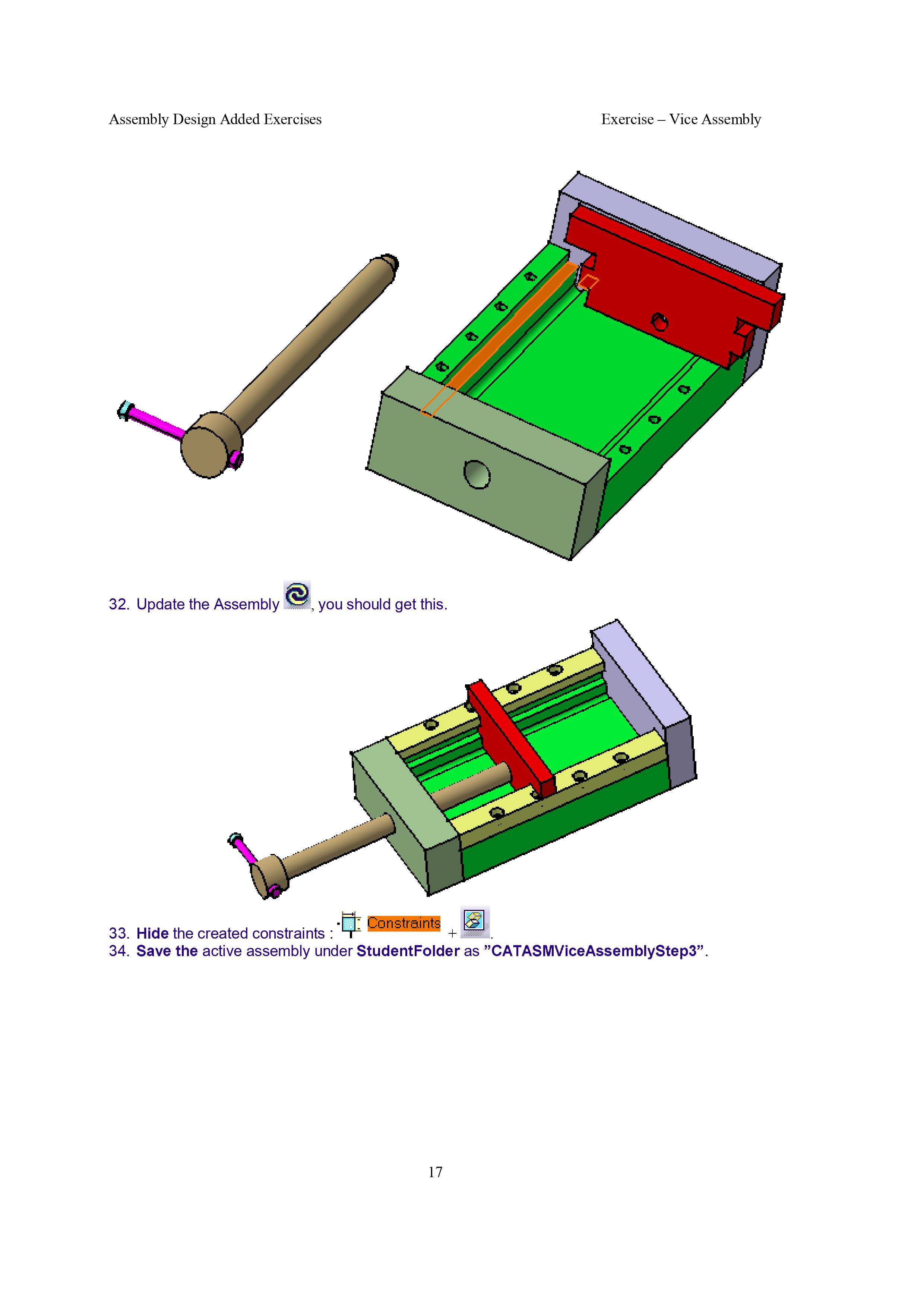 Assembly Design Added Exercises

Exercise – Vice Assembly

32. Update the Assembly , you should get this.

33. Hide the created constraints : Constraints + .

34. Save the active assembly under StudentFolder as ”CATASMViceAssemblyStep3”.

17