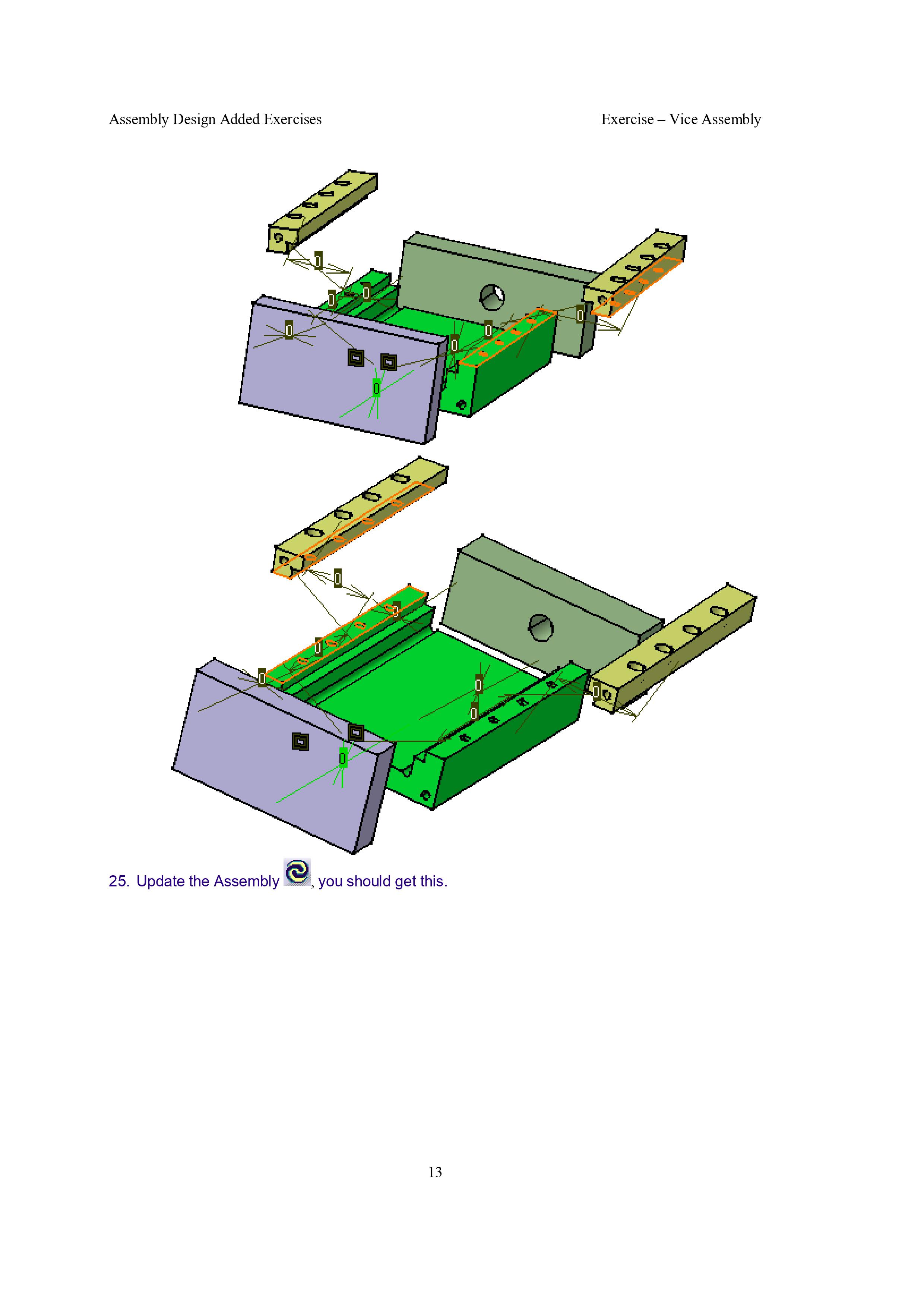 Assembly Design Added Exercises

Exercise – Vice Assembly

25. Update the Assembly , you should get this.

13