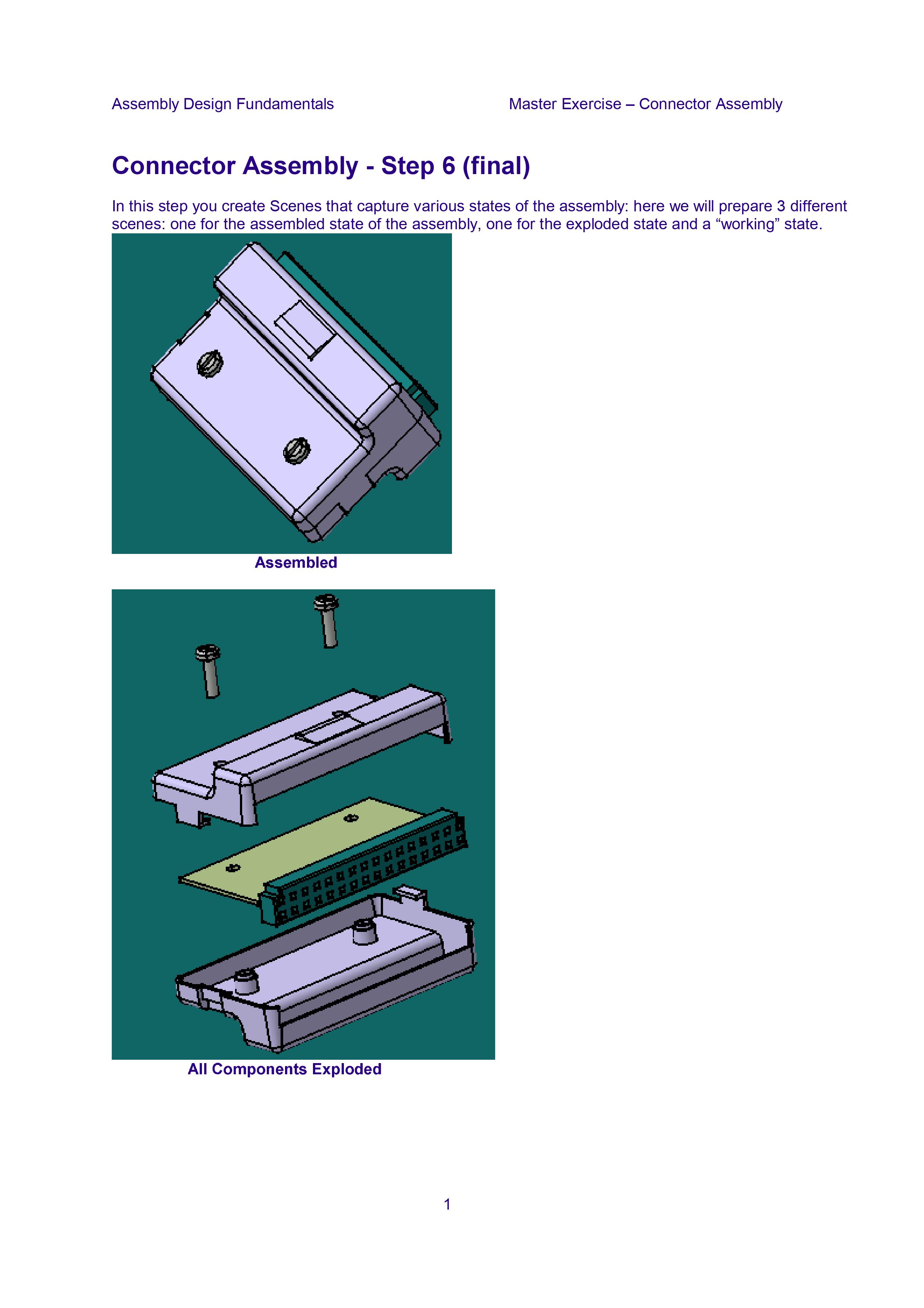 Assembly Design Fundamentals

Master Exercise – Connector Assembly

Connector Assembly - Step 6 (final)

In this step you create Scenes that capture various states of the assembly: here we will prepare 3 different scenes: one for the assembled state of the assembly, one for the exploded state and a “working” state.

Assembled

All Components Exploded

1