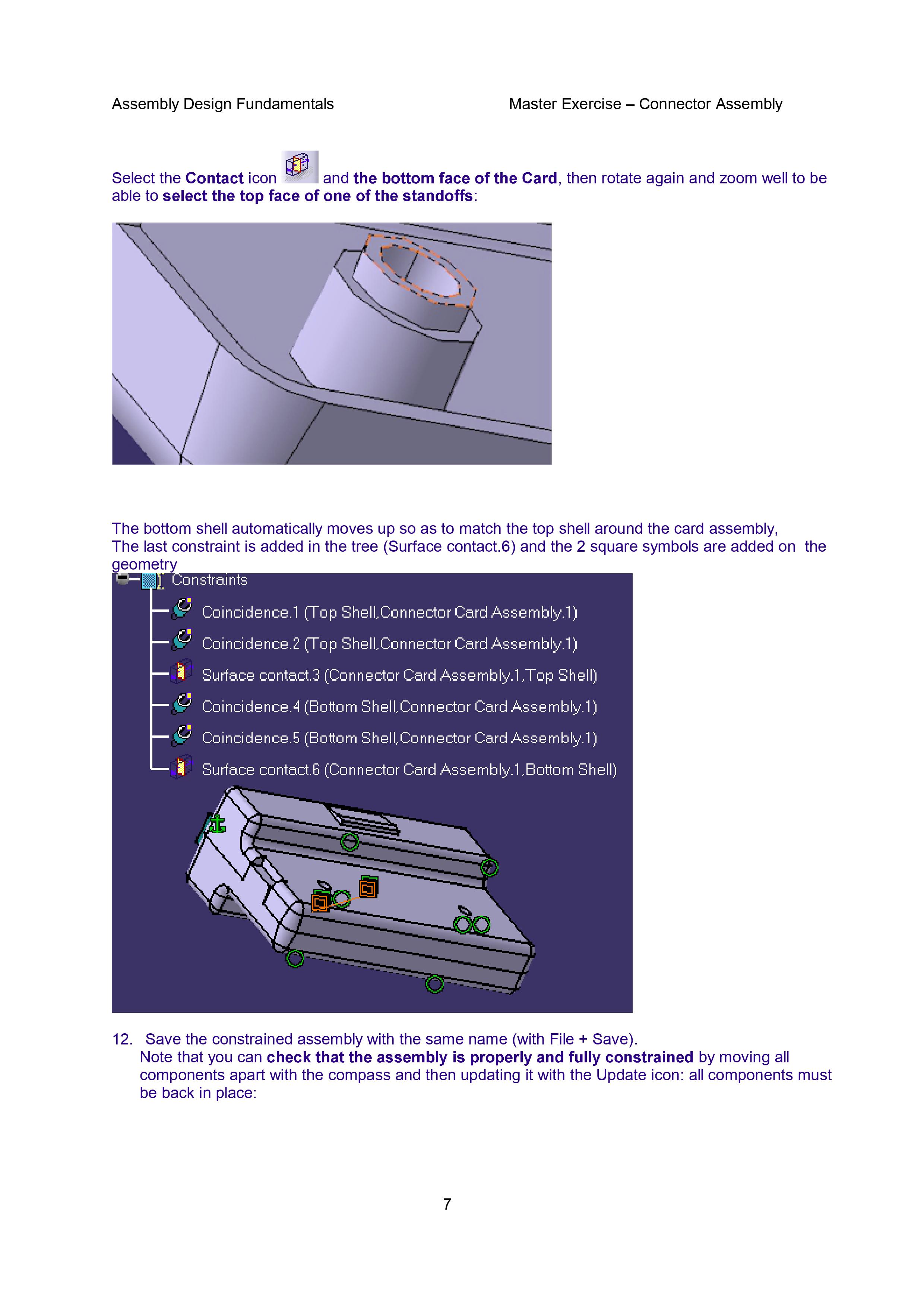 Assembly Design Fundamentals

Master Exercise – Connector Assembly

Select the Contact icon and the bottom face of the Card, then rotate again and zoom well to be able to select the top face of one of the standoffs:

The bottom shell automatically moves up so as to match the top shell around the card assembly,
The last constraint is added in the tree (Surface contact.6) and the 2 square symbols are added on the geometry

Constraints
Coincidence.1 (Top Shell,Connector Card Assembly.1)
Coincidence.2 (Top Shell,Connector Card Assembly.1)
Surface contact.3 (Connector Card Assembly.1,Top Shell)
Coincidence.4 (Bottom Shell,Connector Card Assembly.1)
Coincidence.5 (Bottom Shell,Connector Card Assembly.1)
Surface contact.6 (Connector Card Assembly.1,Bottom Shell)

12. Save the constrained assembly with the same name (with File + Save).
Note that you can check that the assembly is properly and fully constrained by moving all components apart with the compass and then updating it with the Update icon: all components must be back in place:

7