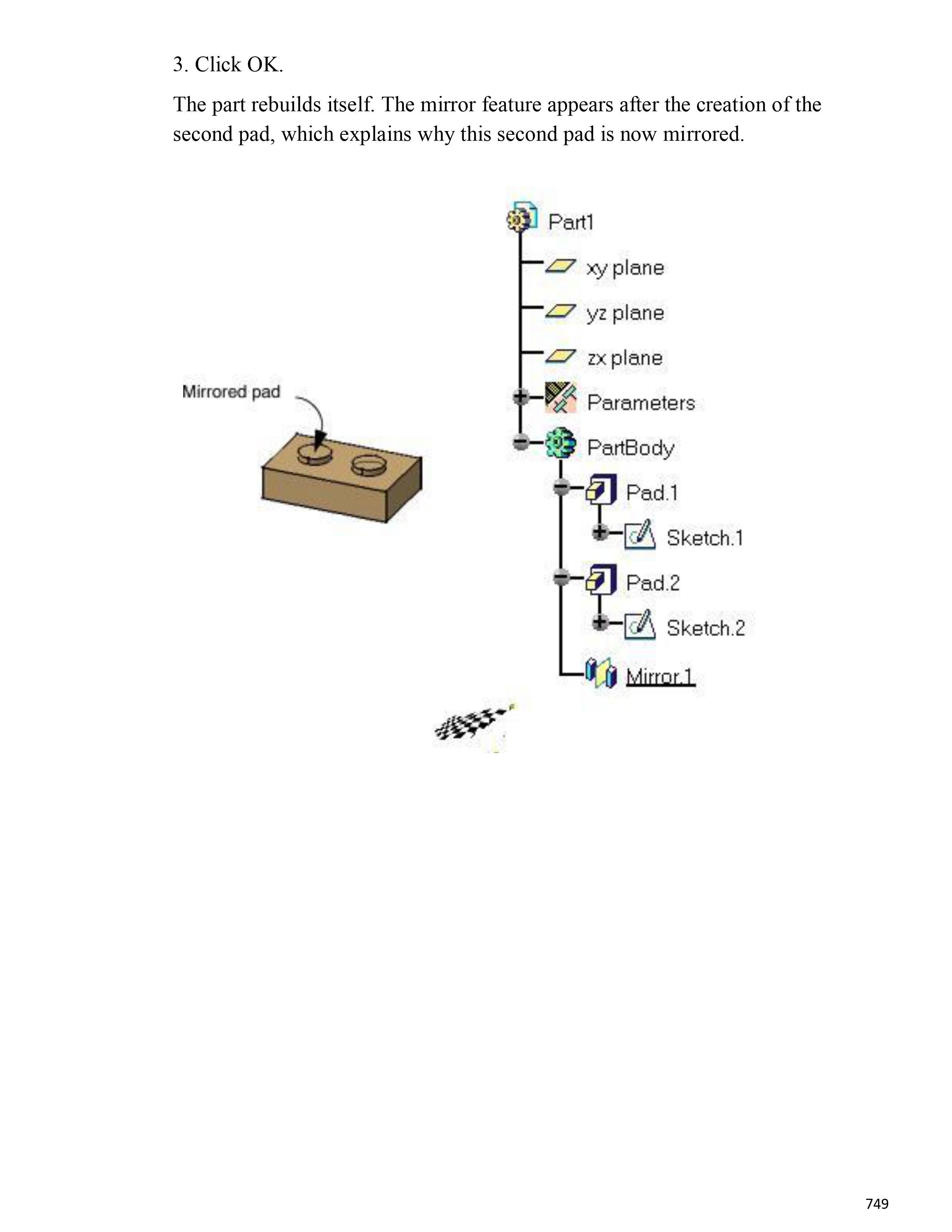 3. Click OK.

The part rebuilds itself. The mirror feature appears after the creation of the second pad, which explains why this second pad is now mirrored.

Mirrored pad

Part1
xy plane
yz plane
zx plane
Parameters
PartBody
Pad.1
Sketch.1
Pad.2
Sketch.2
Mirror.1

749