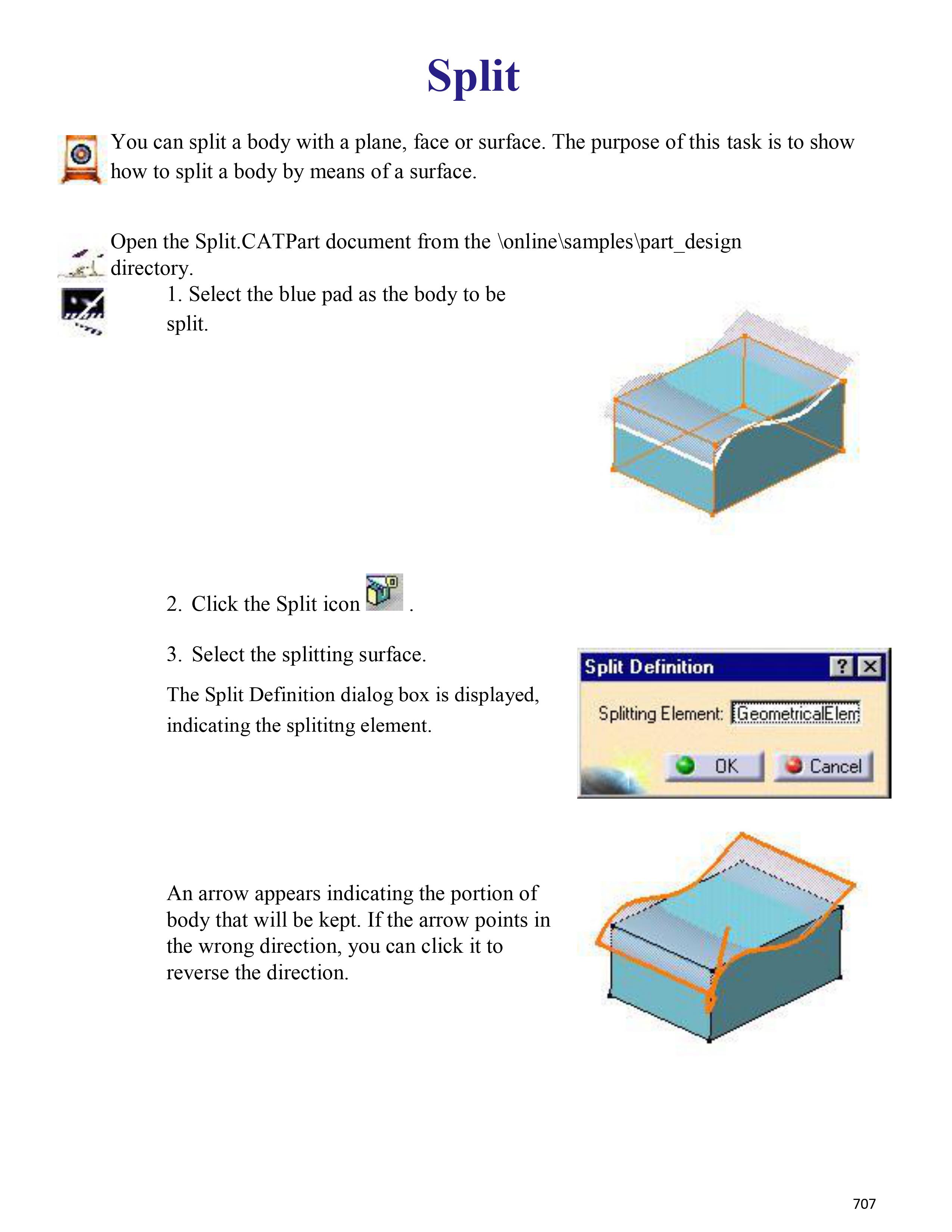 Split

You can split a body with a plane, face or surface. The purpose of this task is to show how to split a body by means of a surface.

Open the Split.CATPart document from the \online\samples\part_design directory.

1. Select the blue pad as the body to be split.

2. Click the Split icon .

3. Select the splitting surface.

The Split Definition dialog box is displayed, indicating the splititng element.

Split Definition ? X
Splitting Element: GeometricalElem
OK Cancel

An arrow appears indicating the portion of body that will be kept. If the arrow points in the wrong direction, you can click it to reverse the direction.

707